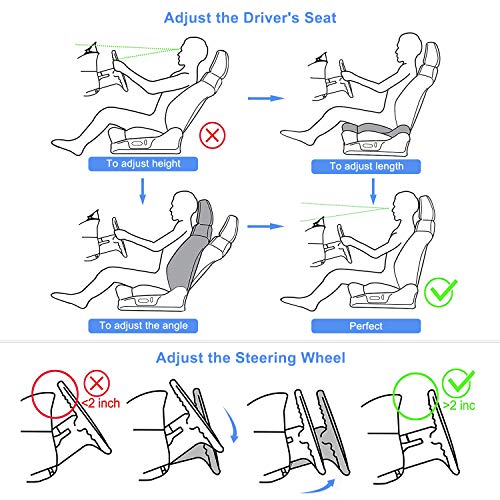 Adjust the Driver's Seat

To adjust height

To adjust length

To adjust the angle

Perfect

Adjust the Steering Wheel

<2 inch

>2 inc