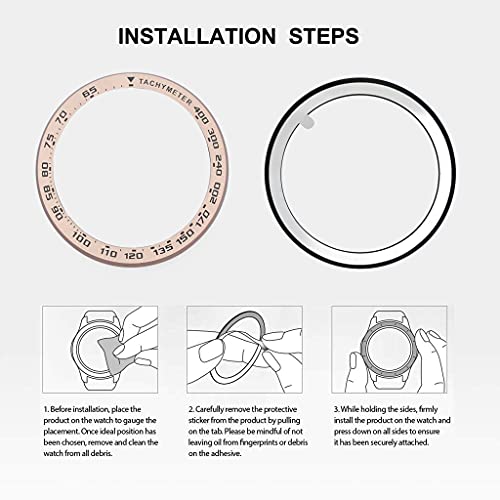 INSTALLATION STEPS

TACHYMETER 400 300 240 200 170 150 135 120 110 100 90 85 80 75 70 65

1. Before installation, place the product on the watch to gauge the placement. Once ideal position has been chosen, remove and clean the watch from all debris.

2. Carefully remove the protective sticker from the product by pulling on the tab. Please be mindful of not leaving oil from fingerprints or debris on the adhesive.

3. While holding the sides, firmly install the product on the watch and press down on all sides to ensure it has been securely attached.