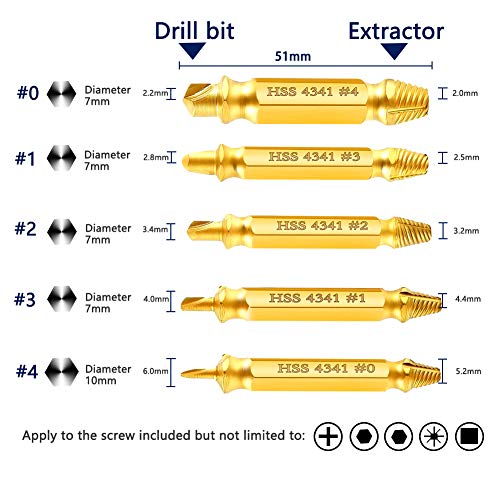 Drill bit

Extractor

51mm

#0 Diameter 7mm 2.2mm HSS 4341 #4 2.0mm

#1 Diameter 7mm 2.8mm HSS 4341 #3 2.5mm

#2 Diameter 7mm 3.4mm HSS 4341 #2 3.2mm

#3 Diameter 7mm 4.0mm HSS 4341 #1 4.4mm

#4 Diameter 10mm 6.0mm HSS 4341 #0 5.2mm

Apply to the screw included but not limited to: