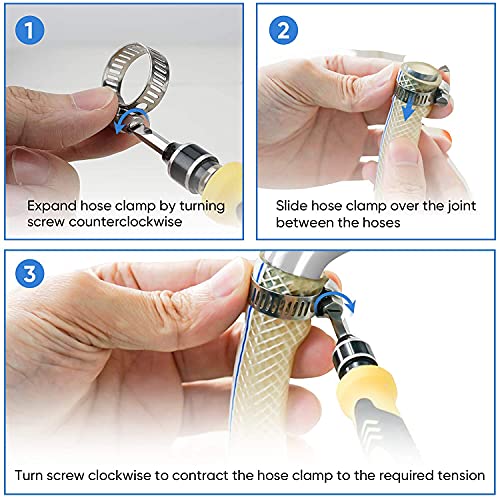 1

Expand hose clamp by turning screw counterclockwise

2

Slide hose clamp over the joint between the hoses

3

Turn screw clockwise to contract the hose clamp to the required tension