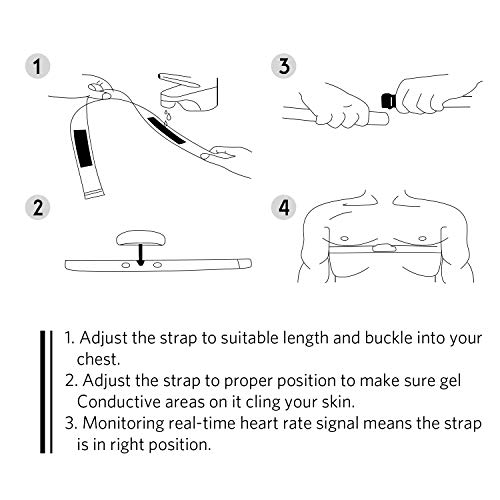 1

3

2

4

1. Adjust the strap to suitable length and buckle into your chest.
2. Adjust the strap to proper position to make sure gel Conductive areas on it cling your skin.
3. Monitoring real-time heart rate signal means the strap is in right position.