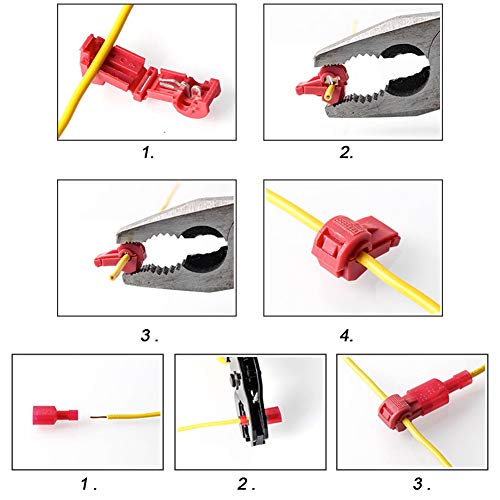 1.

2.

3 .

4.

1 .

2 .

3 .