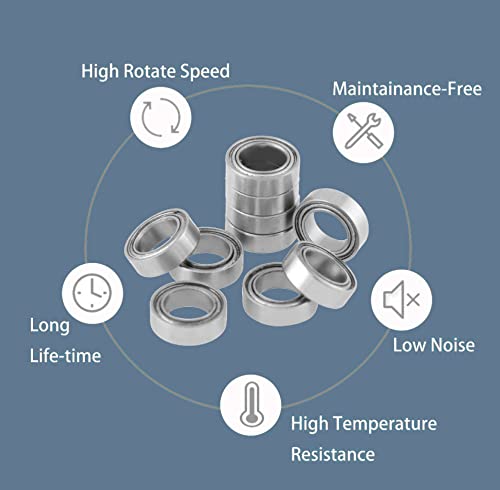 High Rotate Speed

Maintainance-Free

Long
Life-time

Low Noise

High Temperature
Resistance