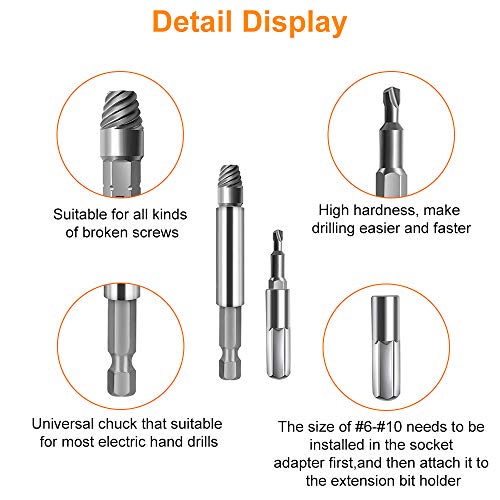 Detail Display

Suitable for all kinds of broken screws

High hardness, make drilling easier and faster

Universal chuck that suitable for most electric hand drills

The size of #6-#10 needs to be installed in the socket adapter first,and then attach it to the extension bit holder