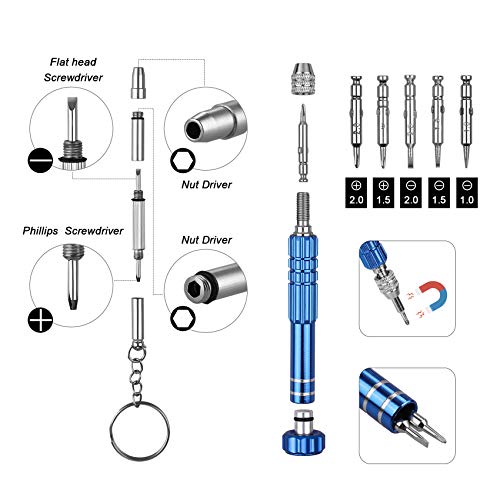 Flat head Screwdriver

Nut Driver

Phillips Screwdriver

Nut Driver

⊕ 2.0

⊕ 1.5

⊖ 2.0

⊖ 1.5

⊖ 1.0