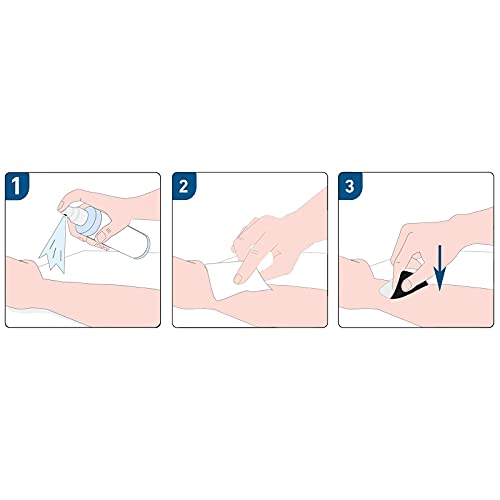 1

2

3