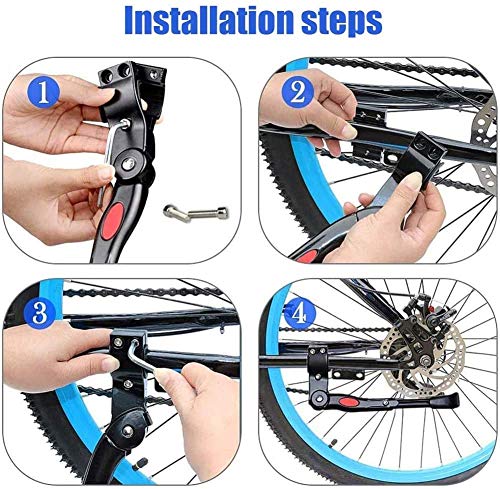 Installation steps

1

2

3

4