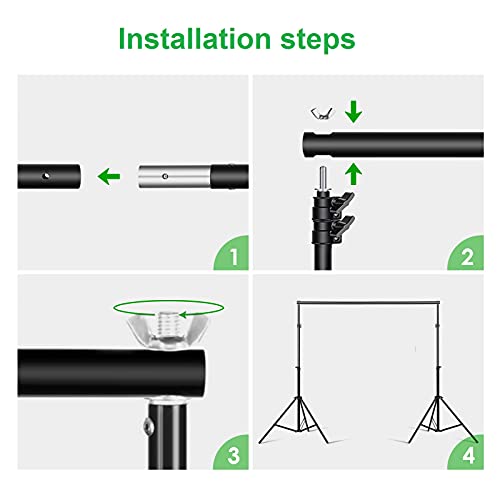 Installation steps

1

2

3

4