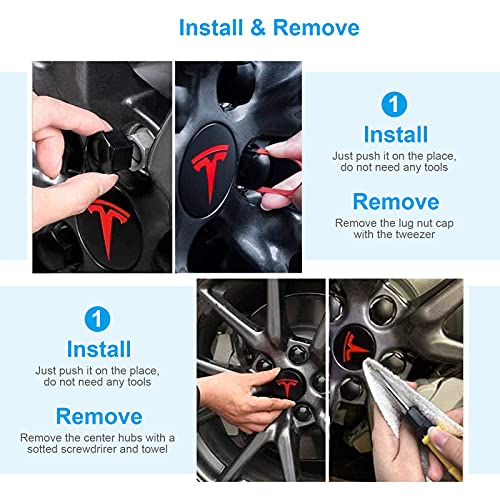 Install & Remove

1

Install

Just push it on the place, do not need any tools

Remove

Remove the lug nut cap with the tweezer

1

Install

Just push it on the place, do not need any tools

Remove

Remove the center hubs with a sotted screwdrirer and towel