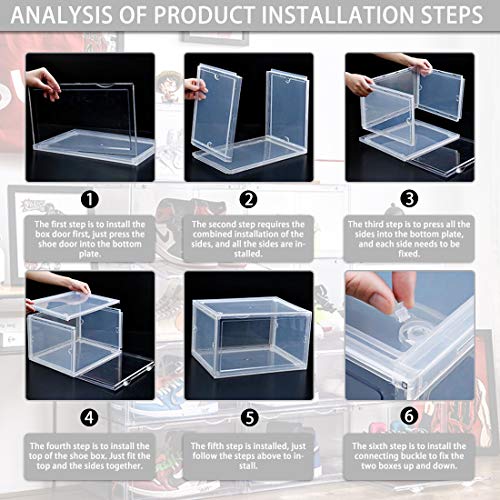 ANALYSIS OF PRODUCT INSTALLATION STEPS

1

The first step is to install the box door first, just press the shoe door into the bottom plate.

2

The second step requires the combined installation of the sides, and all the sides are installed.

3

The third step is to press all the sides into the bottom plate, and each side needs to be fixed.

4

The fourth step is to install the top of the shoe box. Just fit the top and the sides together.

5

The fifth step is installed, just follow the steps above to install.

6

The sixth step is to install the connecting buckle to fix the two boxes up and down.