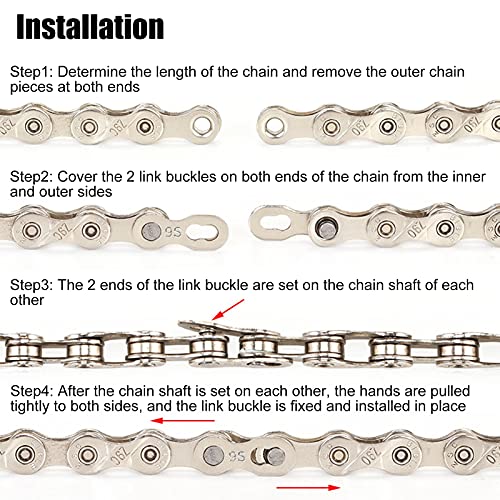 Installation

Step1: Determine the length of the chain and remove the outer chain pieces at both ends

Step2: Cover the 2 link buckles on both ends of the chain from the inner and outer sides

Step3: The 2 ends of the link buckle are set on the chain shaft of each other

Step4: After the chain shaft is set on each other, the hands are pulled tightly to both sides, and the link buckle is fixed and installed in place