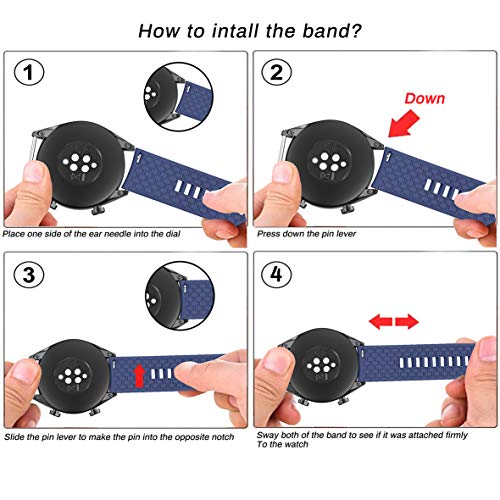 How to intall the band?

1

Place one side of the ear needle into the dial

2

Down

Press down the pin lever

3

Slide the pin lever to make the pin into the opposite notch

4

Sway both of the band to see if it was attached firmly To the watch