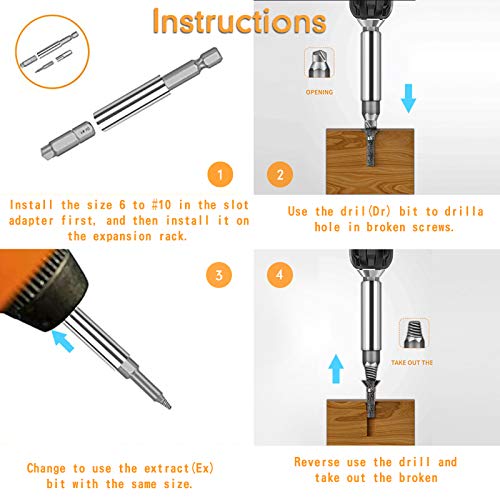 Instructions

OPENING

1

2

Install the size 6 to #10 in the slot adapter first, and then install it on the expansion rack.

Use the dril(Dr) bit to drilla hole in broken screws.

3

4

TAKE OUT THE

Change to use the extract(Ex) bit with the same size.

Reverse use the drill and take out the broken