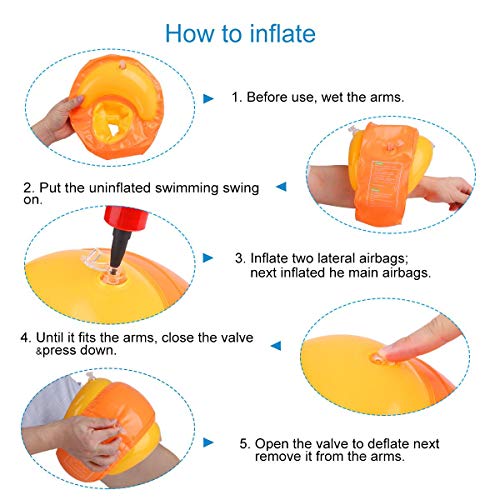 How to inflate

1. Before use, wet the arms.

2. Put the uninflated swimming swing on.

3. Inflate two lateral airbags; next inflated he main airbags.

4. Until it fits the arms, close the valve &press down.

5. Open the valve to deflate next remove it from the arms.