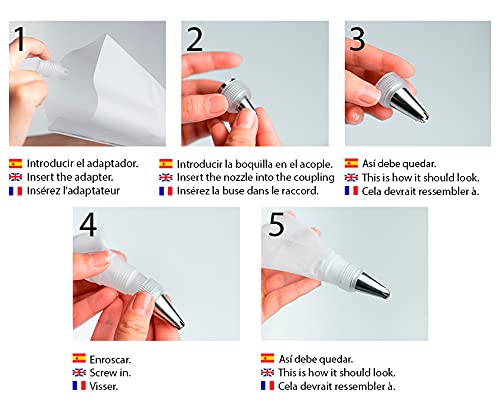 1

Introducir el adaptador.
Insert the adapter.
Insérez l'adaptateur

2

Introducir la boquilla en el acople.
Insert the nozzle into the coupling
Insérez la buse dans le raccord.

3

Así debe quedar.
This is how it should look.
Cela devrait ressembler à.

4

Enroscar.
Screw in.
Visser.

5

Así debe quedar.
This is how it should look.
Cela devrait ressembler à.