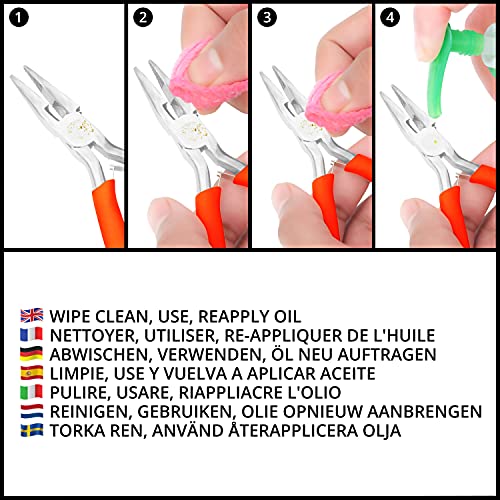 1 2 3 4

WIPE CLEAN, USE, REAPPLY OIL
NETTOYER, UTILISER, RE-APPLIQUER DE L'HUILE
ABWISCHEN, VERWENDEN, ÖL NEU AUFTRAGEN
LIMPIE, USE Y VUELVA A APLICAR ACEITE
PULIRE, USARE, RIAPPLIACRE L'OLIO
REINIGEN, GEBRUIKEN, OLIE OPNIEUW AANBRENGEN
TORKA REN, ANVÄND ÅTERAPPLICERA OLJA