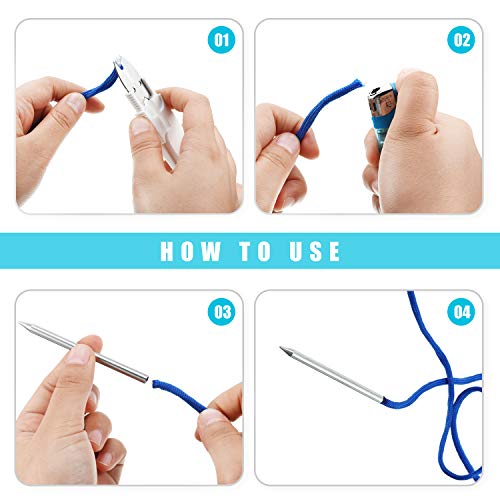 01

02

HOW TO USE

03

04