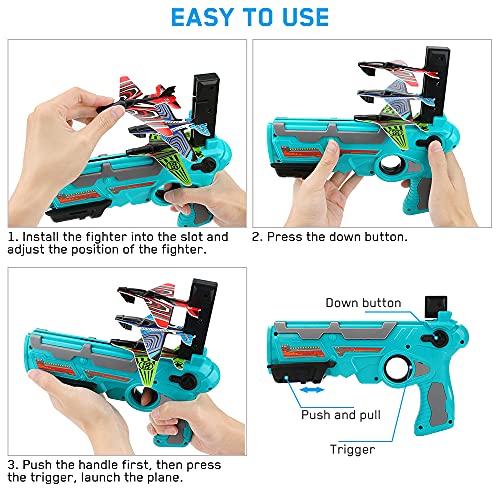 EASY TO USE

1. Install the fighter into the slot and adjust the position of the fighter.

2. Press the down button.

3. Push the handle first, then press the trigger, launch the plane.

Down button

Push and pull

Trigger