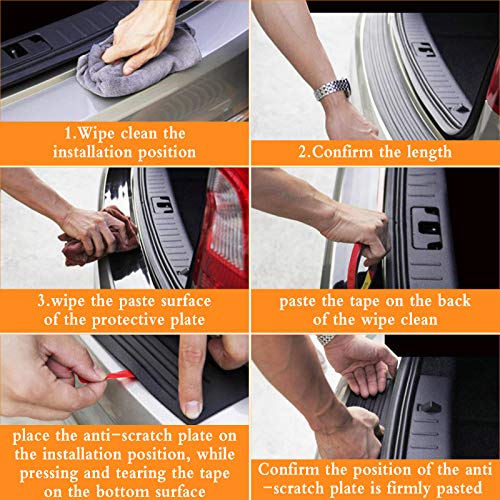 1.Wipe clean the installation position

2.Confirm the length

3.wipe the paste surface of the protective plate

paste the tape on the back of the wipe clean

place the anti-scratch plate on the installation position, while pressing and tearing the tape on the bottom surface

Confirm the position of the anti -scratch plate is firmly pasted