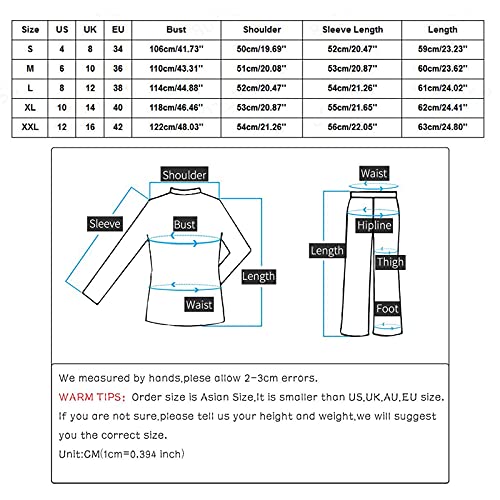 | Size | US | UK | EU | Bust | Shoulder | Sleeve Length | Length |
|---|---|---|---|---|---|---|---|
| S | 4 | 8 | 34 | 106cm/41.73'' | 50cm/19.69'' | 52cm/20.47'' | 59cm/23.23'' |
| M | 6 | 10 | 36 | 110cm/43.31'' | 51cm/20.08'' | 53cm/20.87'' | 60cm/23.62'' |
| L | 8 | 12 | 38 | 114cm/44.88'' | 52cm/20.47'' | 54cm/21.26'' | 61cm/24.02'' |
| XL | 10 | 14 | 40 | 118cm/46.46'' | 53cm/20.87'' | 55cm/21.65'' | 62cm/24.41'' |
| XXL | 12 | 16 | 42 | 122cm/48.03'' | 54cm/21.26'' | 56cm/22.05'' | 63cm/24.80'' |

Shoulder
Sleeve
Bust
Length
Waist

Waist
Hipline
Length
Thigh
Foot

We measured by hands,plese allow 2-3cm errors.
WARM TIPS: Order size is Asian Size,It is smaller than US,UK,AU,EU size.
If you are not sure,please tell us your height and weight,we will suggest you the correct size.
Unit:CM(1cm=0.394 inch)