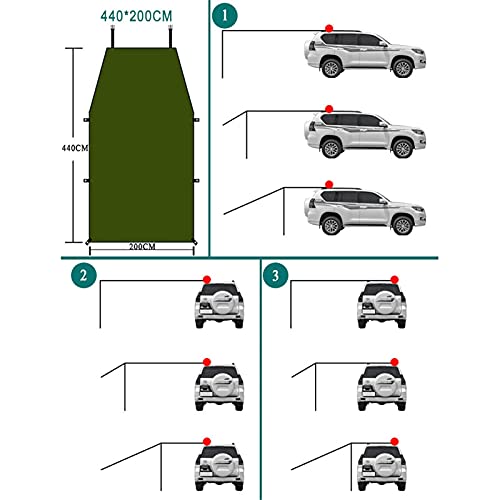 440*200CM

440CM

200CM

1

2

3