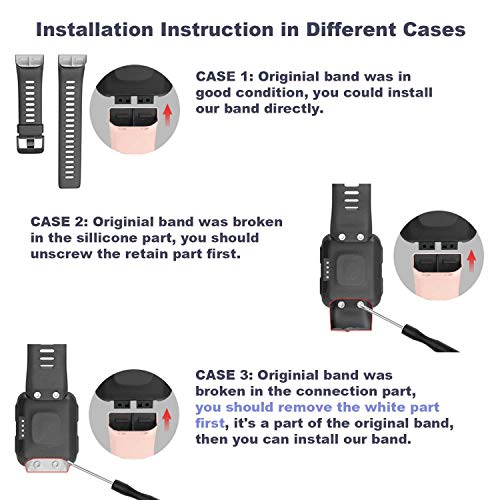 Installation Instruction in Different Cases

CASE 1: Originial band was in good condition, you could install our band directly.

CASE 2: Originial band was broken in the sillicone part, you should unscrew the retain part first.

CASE 3: Originial band was broken in the connection part, you should remove the white part first, it's a part of the original band, then you can install our band.