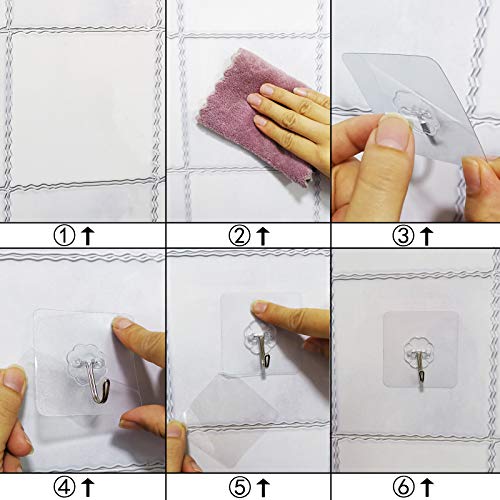 ① ↑

② ↑

③ ↑

④ ↑

⑤ ↑

⑥ ↑