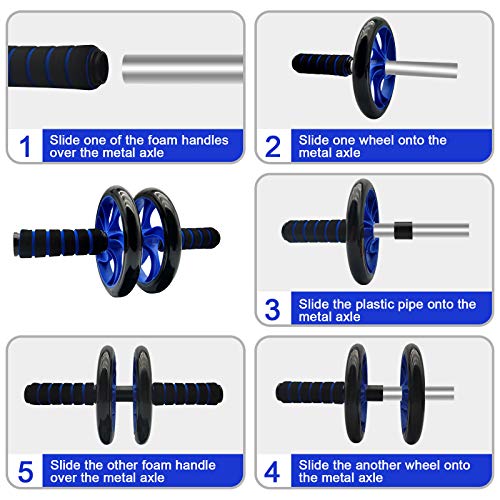 1 Slide one of the foam handles over the metal axle

2 Slide one wheel onto the metal axle

3 Slide the plastic pipe onto the metal axle

5 Slide the other foam handle over the metal axle

4 Slide the another wheel onto the metal axle