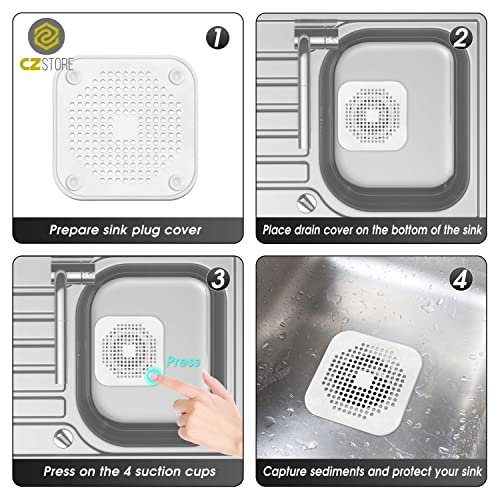 CZ STORE

1

Prepare sink plug cover

2

Place drain cover on the bottom of the sink

3

Press

Press on the 4 suction cups

4

Capture sediments and protect your sink