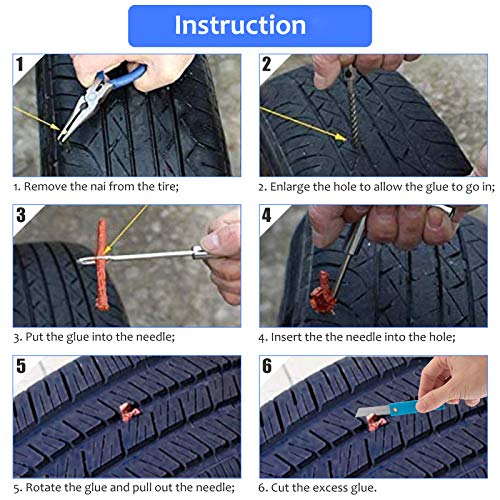 Instruction

1

1. Remove the nai from the tire;

2

2. Enlarge the hole to allow the glue to go in;

3

3. Put the glue into the needle;

4

4. Insert the the needle into the hole;

5

5. Rotate the glue and pull out the needle;

6

6. Cut the excess glue.