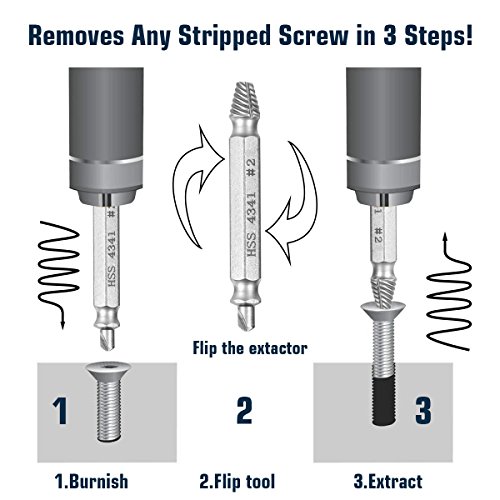 Removes Any Stripped Screw in 3 Steps!

HSS 4341 #2

HSS 4341 #2

1 #2

Flip the extactor

1

2

3

1.Burnish

2.Flip tool

3.Extract