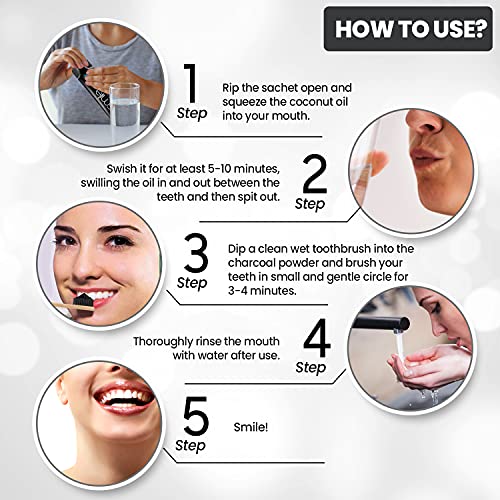 HOW TO USE?

1 Step

Rip the sachet open and squeeze the coconut oil into your mouth.

Swish it for at least 5-10 minutes, swilling the oil in and out between the teeth and then spit out.

2 Step

3 Step

Dip a clean wet toothbrush into the charcoal powder and brush your teeth in small and gentle circle for 3-4 minutes.

Thoroughly rinse the mouth with water after use.

4 Step

5 Step

Smile!