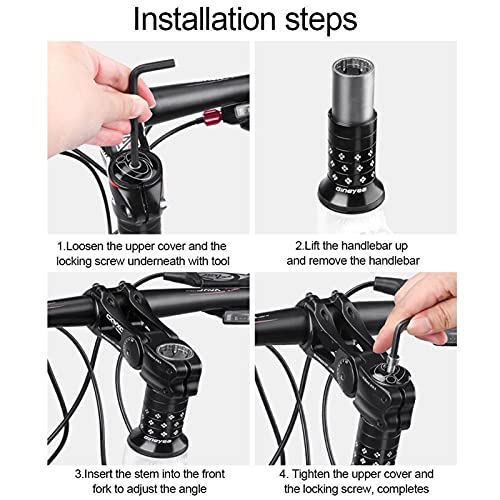 Installation steps

1.Loosen the upper cover and the locking screw underneath with tool

2.Lift the handlebar up and remove the handlebar

3.Insert the stem into the front fork to adjust the angle

4. Tighten the upper cover and the locking screw, completes