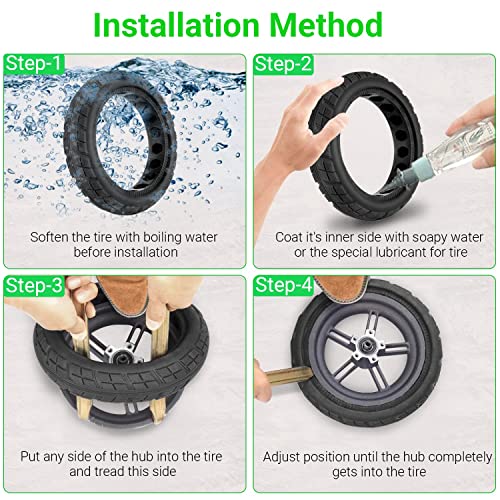 Installation Method

Step-1

Soften the tire with boiling water before installation

Step-2

Coat it's inner side with soapy water or the special lubricant for tire

Step-3

Put any side of the hub into the tire and tread this side

Step-4

Adjust position until the hub completely gets into the tire