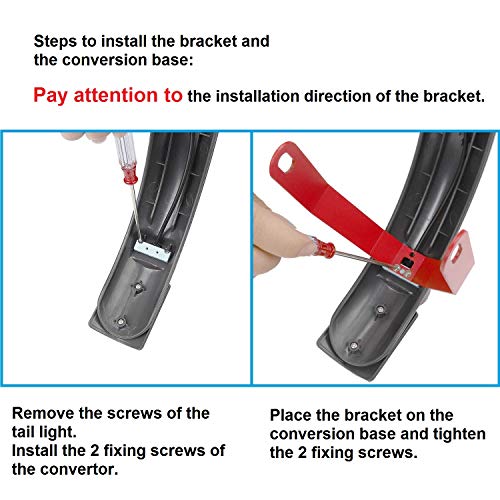 Steps to install the bracket and the conversion base:

Pay attention to the installation direction of the bracket.

Remove the screws of the tail light.
Install the 2 fixing screws of the convertor.

Place the bracket on the conversion base and tighten the 2 fixing screws.