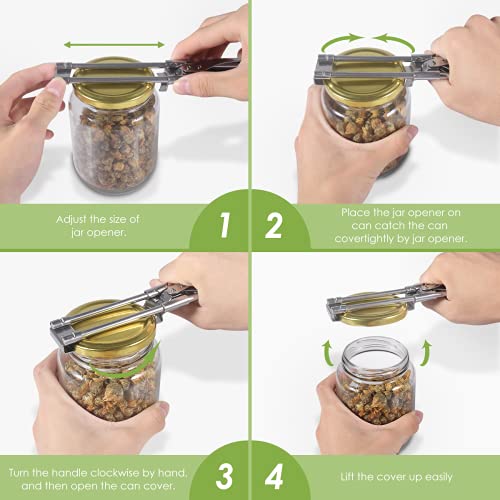 Adjust the size of jar opener.

1

2

Place the jar opener on can catch the can covertightly by jar opener.

Turn the handle clockwise by hand, and then open the can cover.

3

4

Lift the cover up easily