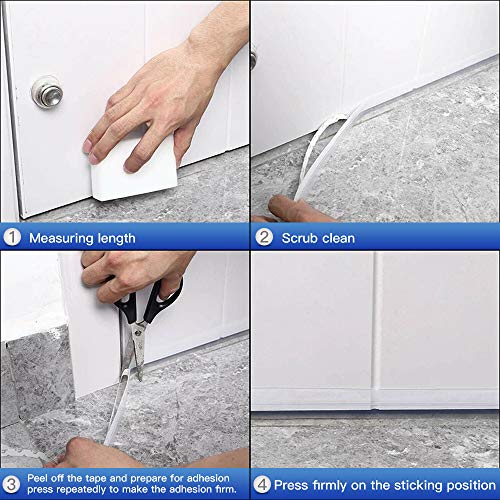 1 Measuring length

2 Scrub clean

3 Peel off the tape and prepare for adhesion press repeatedly to make the adhesion firm.

4 Press firmly on the sticking position