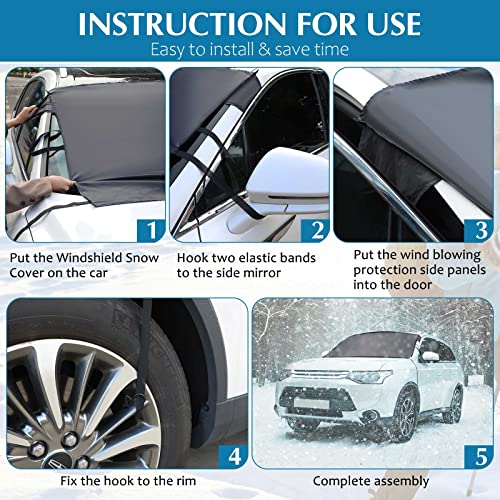 INSTRUCTION FOR USE
Easy to install & save time

1
Put the Windshield Snow Cover on the car

2
Hook two elastic bands to the side mirror

3
Put the wind blowing protection side panels into the door

4
Fix the hook to the rim

5
Complete assembly