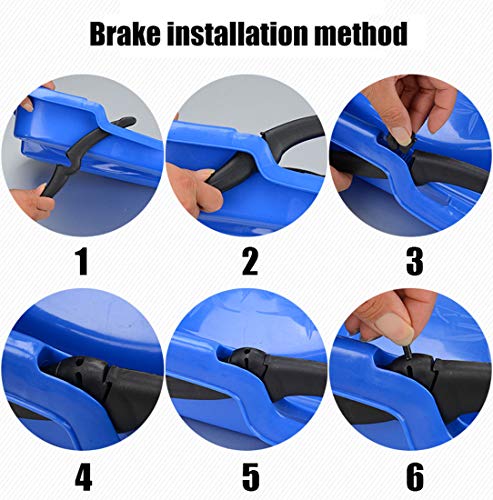 Brake installation method

1

2

3

4

5

6