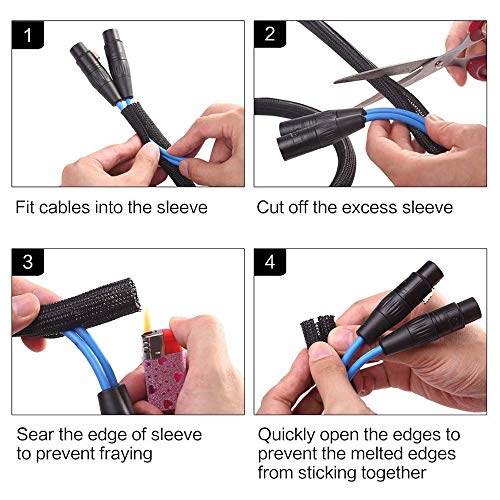 1

Fit cables into the sleeve

2

Cut off the excess sleeve

3

Sear the edge of sleeve to prevent fraying

4

Quickly open the edges to prevent the melted edges from sticking together