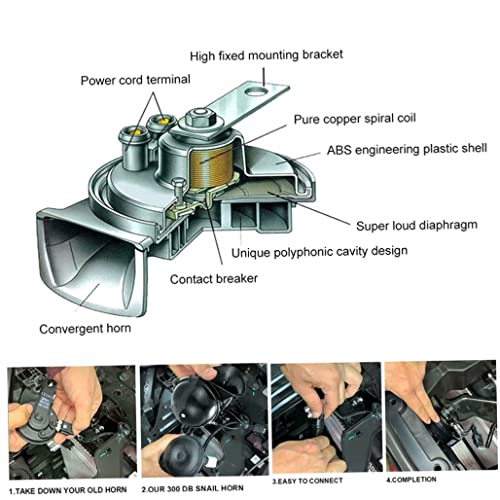 High fixed mounting bracket

Power cord terminal

Pure copper spiral coil

ABS engineering plastic shell

Super loud diaphragm

Unique polyphonic cavity design

Contact breaker

Convergent horn

1.TAKE DOWN YOUR OLD HORN

2.OUR 300 DB SNAIL HORN

3.EASY TO CONNECT

4.COMPLETION