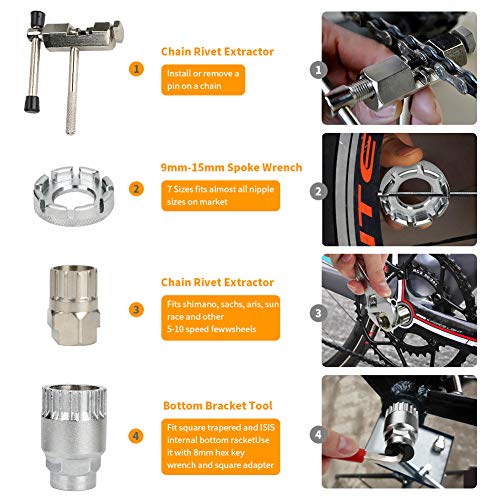 1

Chain Rivet Extractor

Install or remove a pin on a chain

1

2

9mm-15mm Spoke Wrench

7 Sizes fits almost all nipple sizes on market

2

3

Chain Rivet Extractor

Fits shimano, sachs, aris, sun race and other 5-10 speed fewwsheels

3

4

Bottom Bracket Tool

Fit square trapered and ISIS internal bottom racketUse it with 8mm hex key wrench and square adapter

4