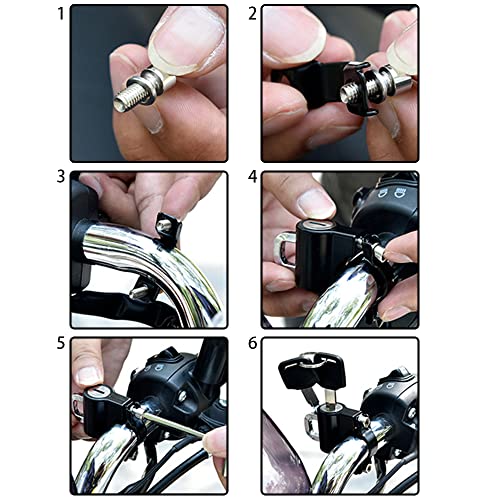 1

2

3

4

5

6