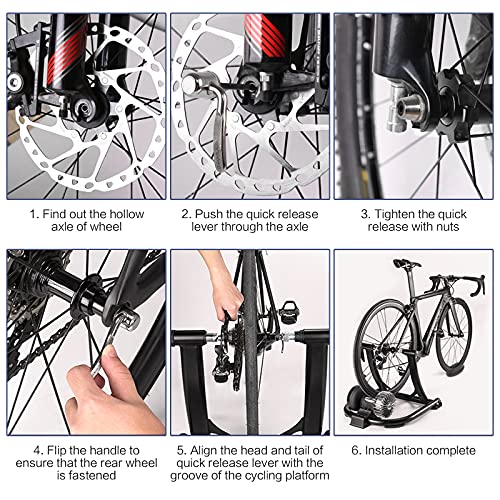 1. Find out the hollow axle of wheel

2. Push the quick release lever through the axle

3. Tighten the quick release with nuts

4. Flip the handle to ensure that the rear wheel is fastened

5. Align the head and tail of quick release lever with the groove of the cycling platform

6. Installation complete