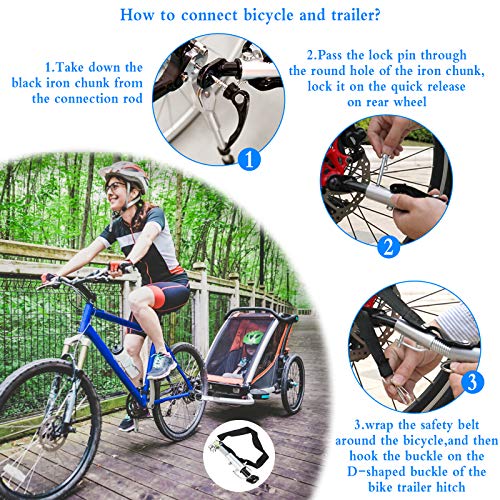 How to connect bicycle and trailer?

1.Take down the black iron chunk from the connection rod

1

2.Pass the lock pin through the round hole of the iron chunk, lock it on the quick release on rear wheel

2

3

3.wrap the safety belt around the bicycle,and then hook the buckle on the D-shaped buckle of the bike trailer hitch