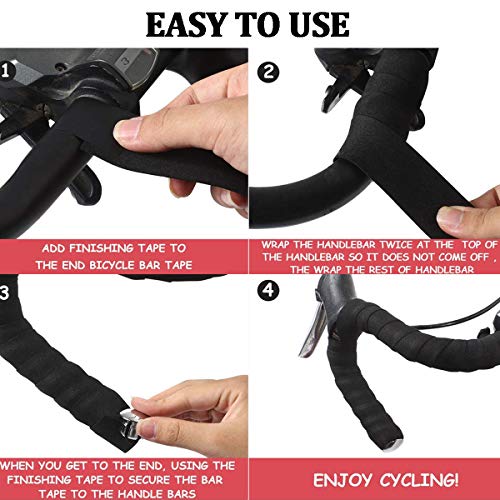 EASY TO USE

1

ADD FINISHING TAPE TO THE END BICYCLE BAR TAPE

2

WRAP THE HANDLEBAR TWICE AT THE TOP OF THE HANDLEBAR SO IT DOES NOT COME OFF , THE WRAP THE REST OF HANDLEBAR

3

WHEN YOU GET TO THE END, USING THE FINISHING TAPE TO SECURE THE BAR TAPE TO THE HANDLE BARS

4

ENJOY CYCLING!