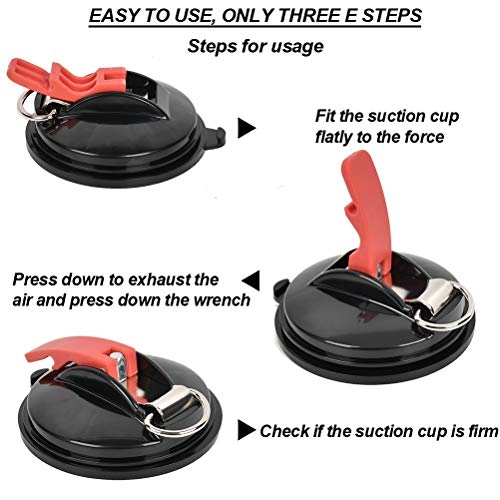 EASY TO USE, ONLY THREE E STEPS

Steps for usage

Fit the suction cup flatly to the force

Press down to exhaust the air and press down the wrench

Check if the suction cup is firm