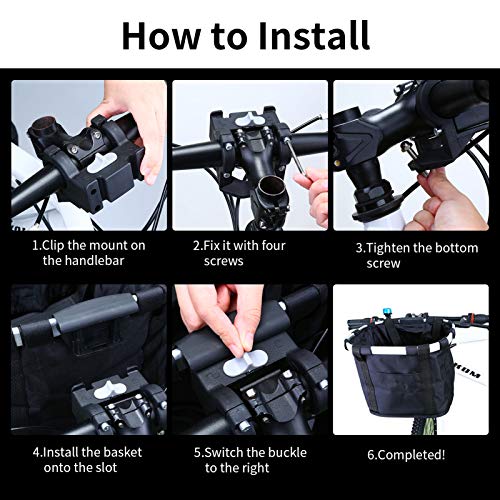 How to Install

1.Clip the mount on the handlebar

2.Fix it with four screws

3.Tighten the bottom screw

4.Install the basket onto the slot

5.Switch the buckle to the right

6.Completed!