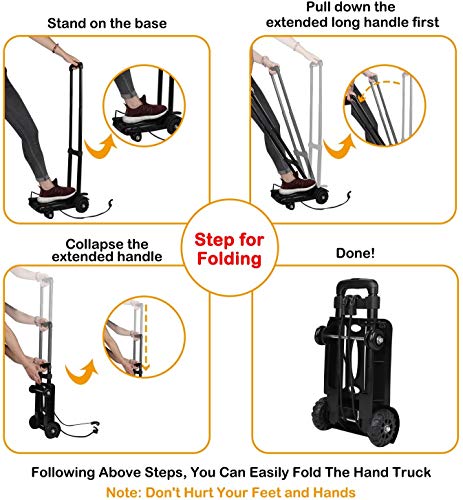 Stand on the base

Pull down the extended long handle first

Step for Folding

Collapse the extended handle

Done!

Following Above Steps, You Can Easily Fold The Hand Truck

Note: Don't Hurt Your Feet and Hands