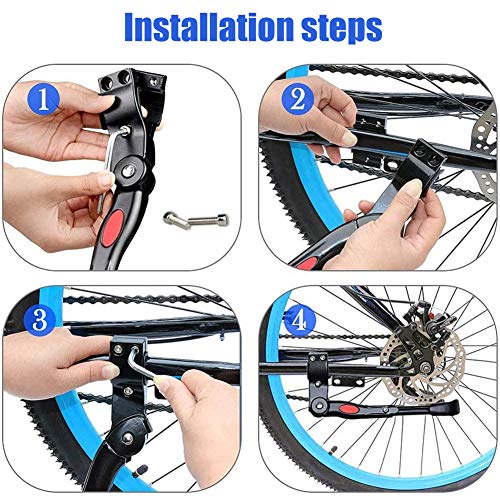 Installation steps

1

2

3

4